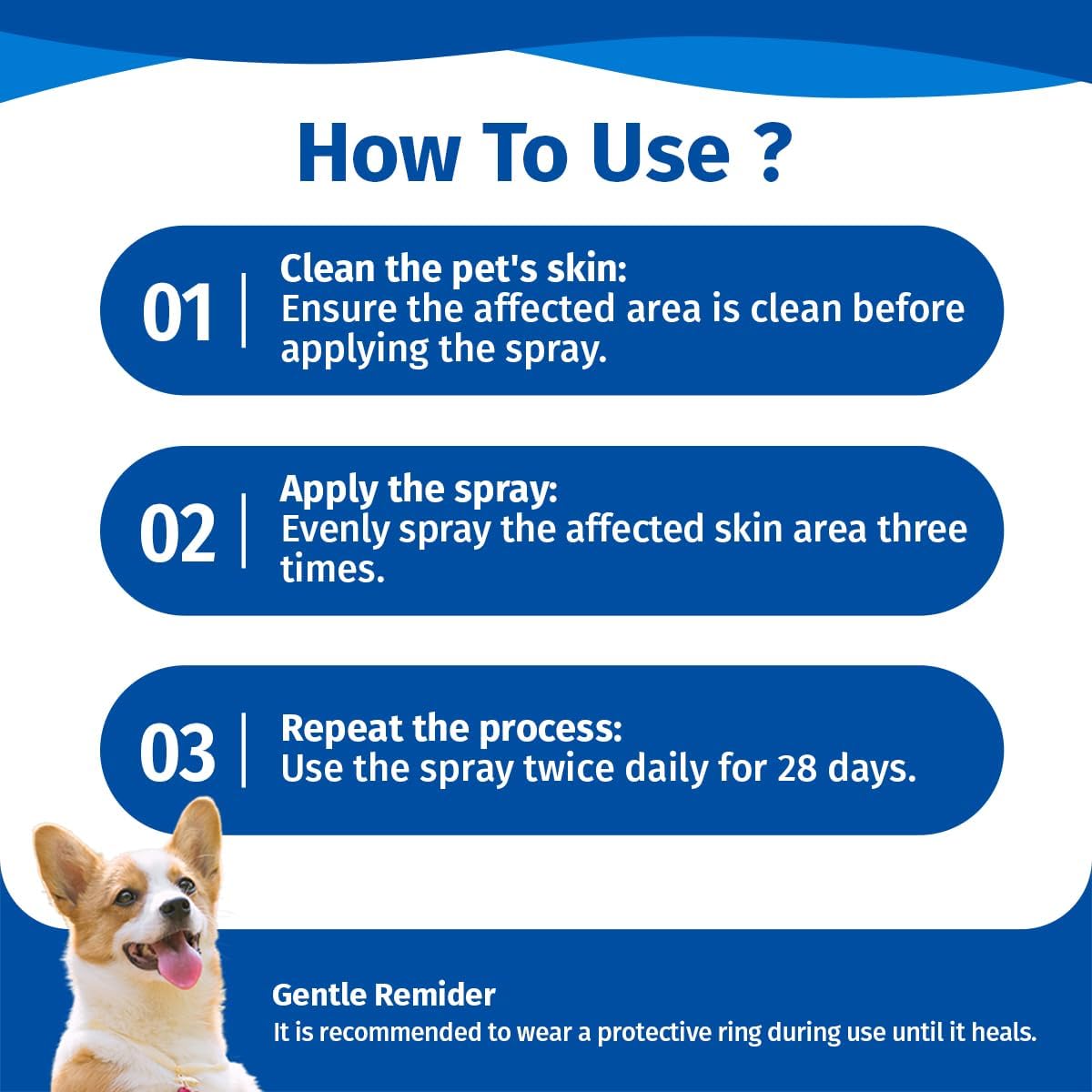 How To Use ?

01 | Clean the pet's skin:
Ensure the affected area is clean before applying the spray.

02 | Apply the spray:
Evenly spray the affected skin area three times.

03 | Repeat the process:
Use the spray twice daily for 28 days.

Gentle Remider
It is recommended to wear a protective ring during use until it heals.