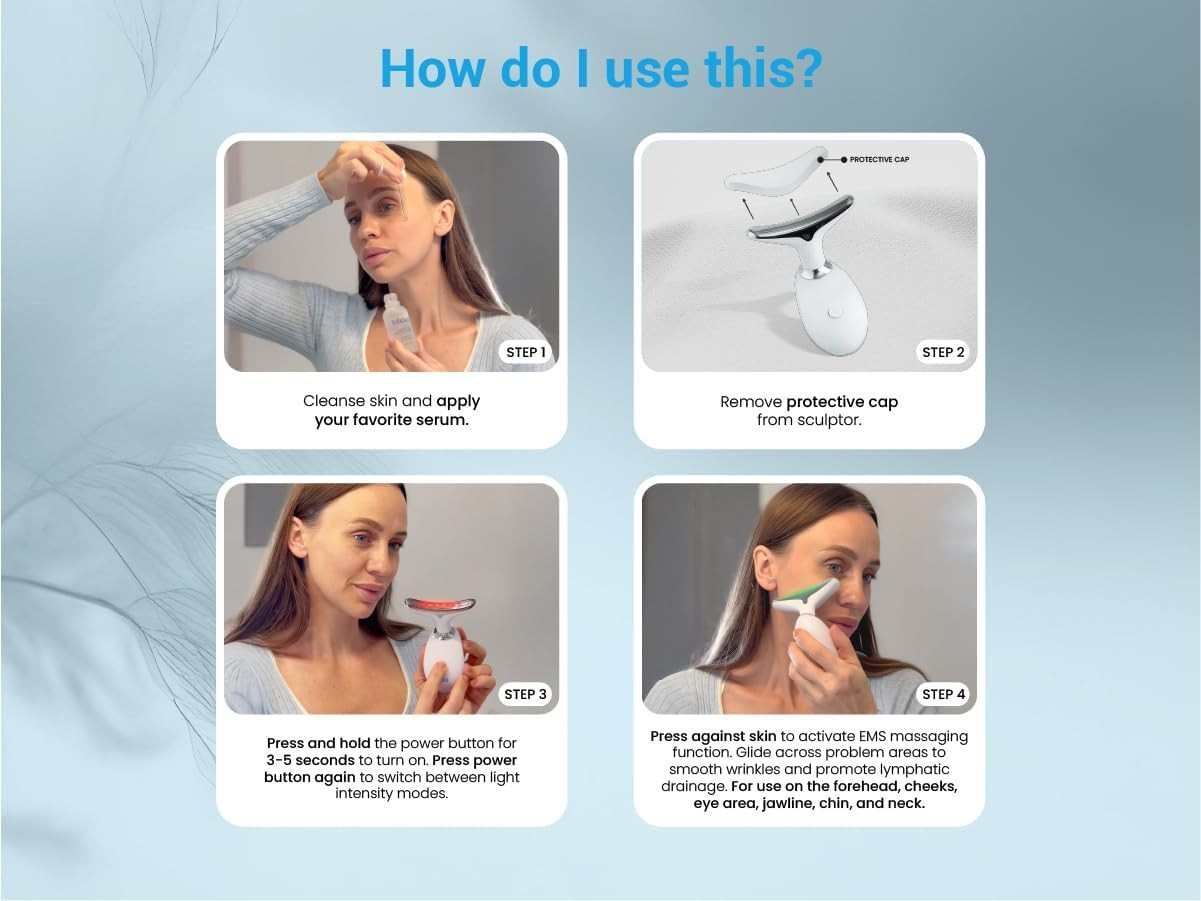 How do I use this?

STEP 1

Cleanse skin and apply your favorite serum.

PROTECTIVE CAP

STEP 2

Remove protective cap from sculptor.

STEP 3

Press and hold the power button for 3-5 seconds to turn on. Press power button again to switch between light intensity modes.

STEP 4

Press against skin to activate EMS massaging function. Glide across problem areas to smooth wrinkles and promote lymphatic drainage. For use on the forehead, cheeks, eye area, jawline, chin, and neck.